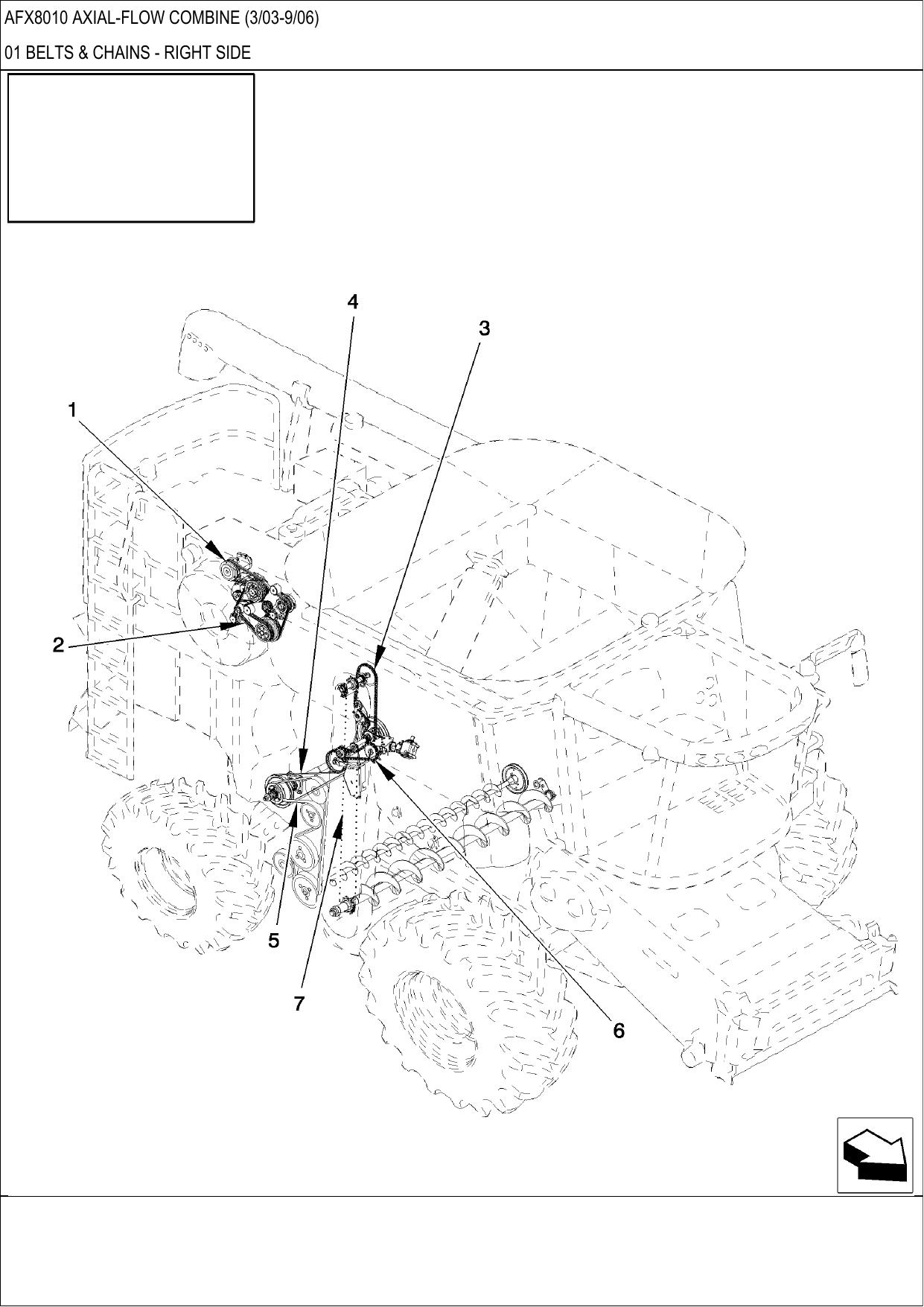 AFX8010 AXIAL-FLOW COMBINE (3/03-9/06)

01 BELTS & CHAINS - RIGHT SIDE

4

3

1

2

5

7

6